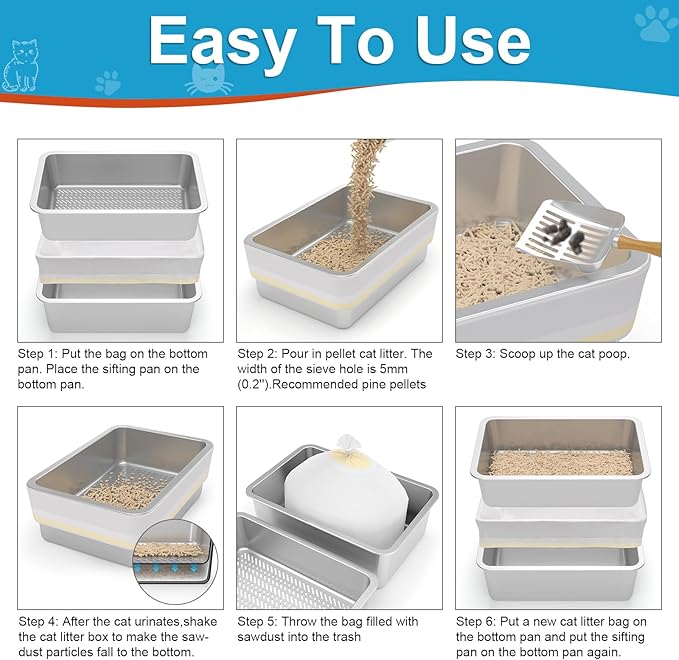 Easy To Use

Step 1: Put the bag on the bottom pan. Place the sifting pan on the bottom pan.

Step 2: Pour in pellet cat litter. The width of the sieve hole is 5mm (0.2").Recommended pine pellets

Step 3: Scoop up the cat poop.

Step 4: After the cat urinates,shake the cat litter box to make the sawdust particles fall to the bottom.

Step 5: Throw the bag filled with sawdust into the trash

Step 6: Put a new cat litter bag on the bottom pan and put the sifting pan on the bottom pan again.