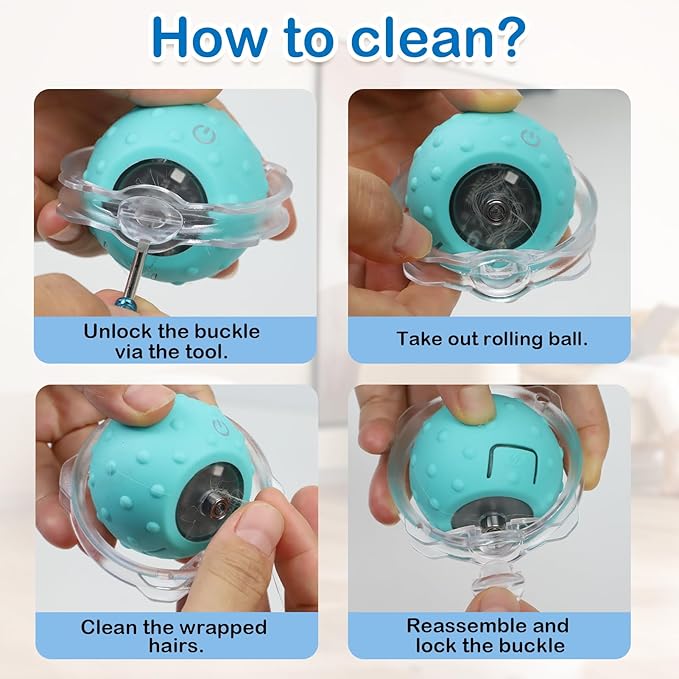 How to clean?

Unlock the buckle via the tool.

Take out rolling ball.

Clean the wrapped hairs.

Reassemble and lock the buckle