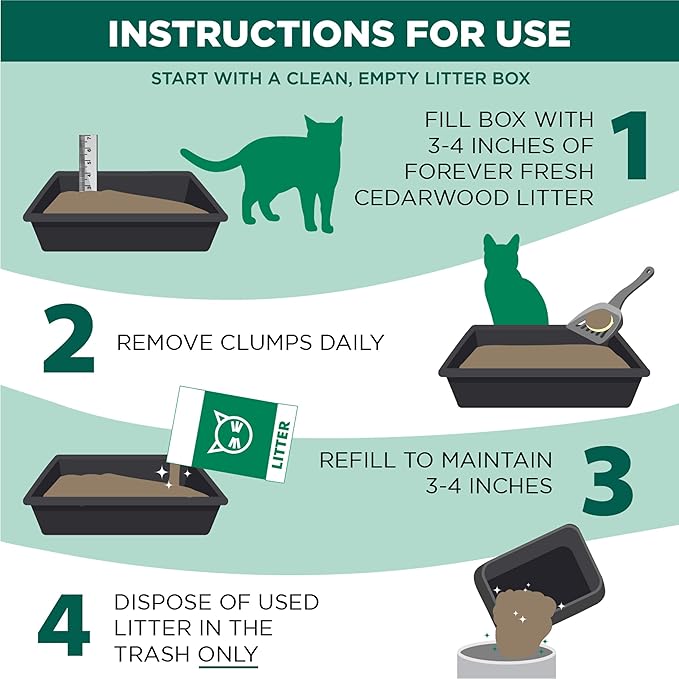 INSTRUCTIONS FOR USE

START WITH A CLEAN, EMPTY LITTER BOX

FILL BOX WITH 3-4 INCHES OF FOREVER FRESH CEDARWOOD LITTER

1

2

REMOVE CLUMPS DAILY

LITTER

REFILL TO MAINTAIN 3-4 INCHES

3

4

DISPOSE OF USED LITTER IN THE TRASH ONLY