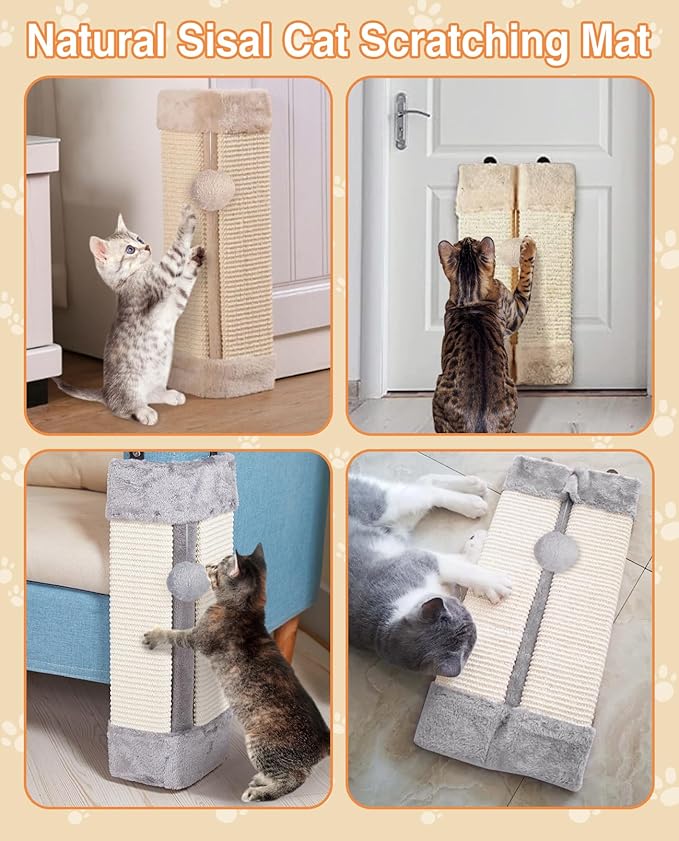 Natural Sisal Cat Scratching Mat