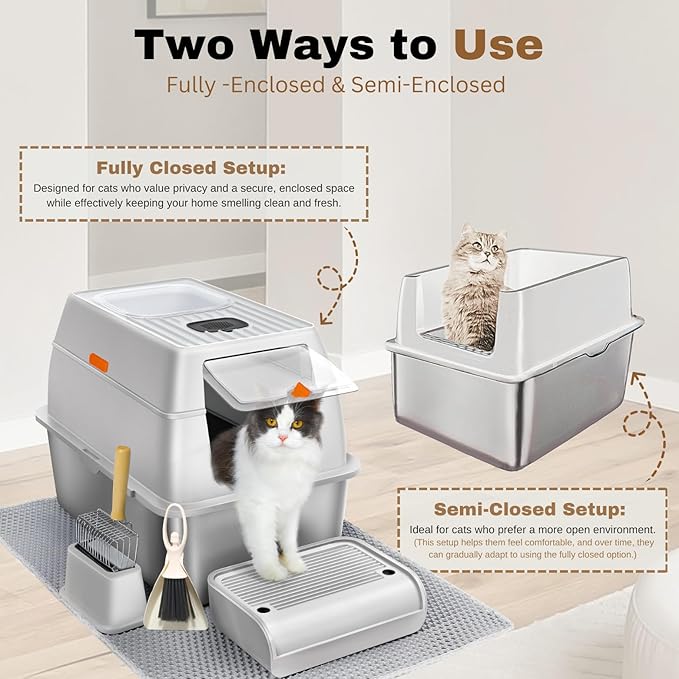 Two Ways to Use
Fully -Enclosed & Semi-Enclosed

Fully Closed Setup:
Designed for cats who value privacy and a secure, enclosed space while effectively keeping your home smelling clean and fresh.

Semi-Closed Setup:
Ideal for cats who prefer a more open environment.
(This setup helps them feel comfortable, and over time, they can gradually adapt to using the fully closed option.)