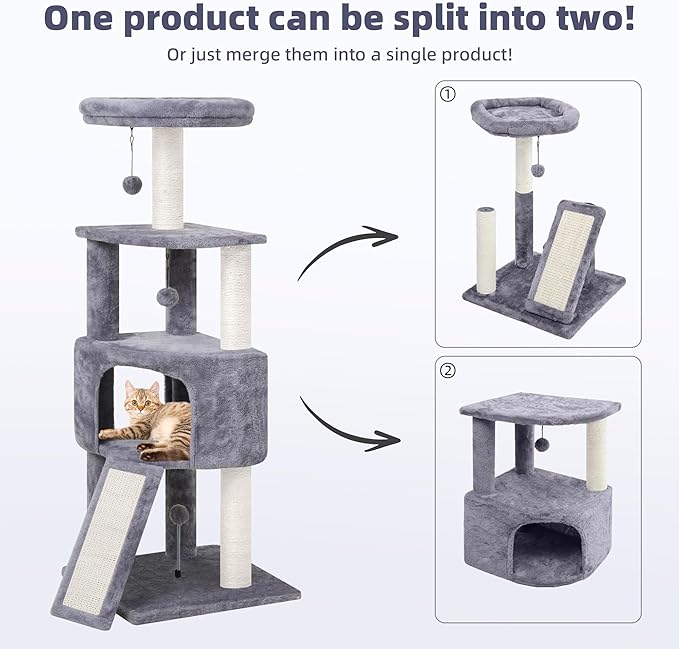 One product can be split into two!

Or just merge them into a single product!

①

②