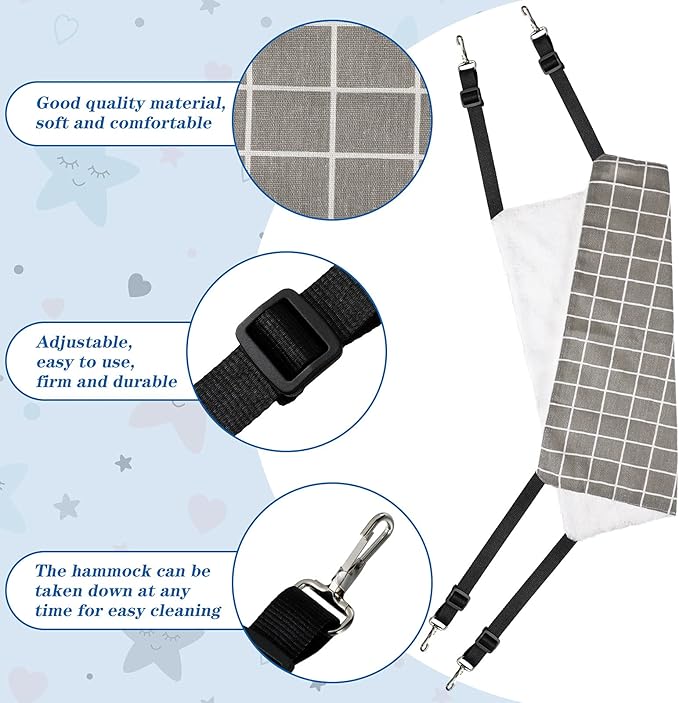 Good quality material, soft and comfortable

Adjustable, easy to use, firm and durable

The hammock can be taken down at any time for easy cleaning