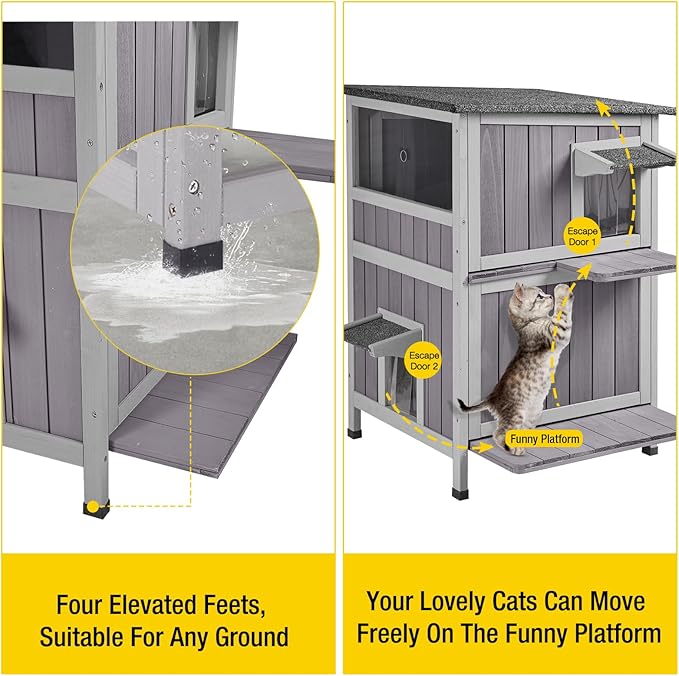 Four Elevated Feets, Suitable For Any Ground

Escape Door 1

Escape Door 2

Funny Platform

Your Lovely Cats Can Move Freely On The Funny Platform