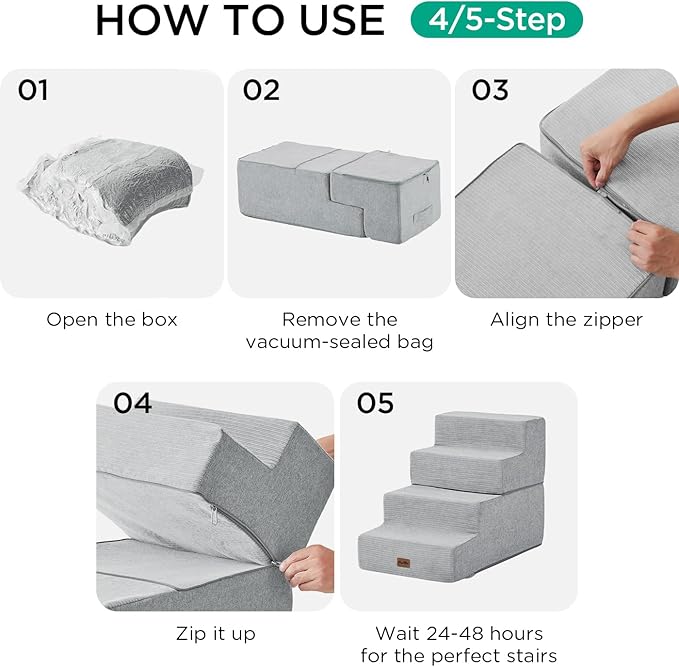 HOW TO USE 4/5-Step

01

Open the box

02

Remove the vacuum-sealed bag

03

Align the zipper

04

Zip it up

05

Wait 24-48 hours for the perfect stairs