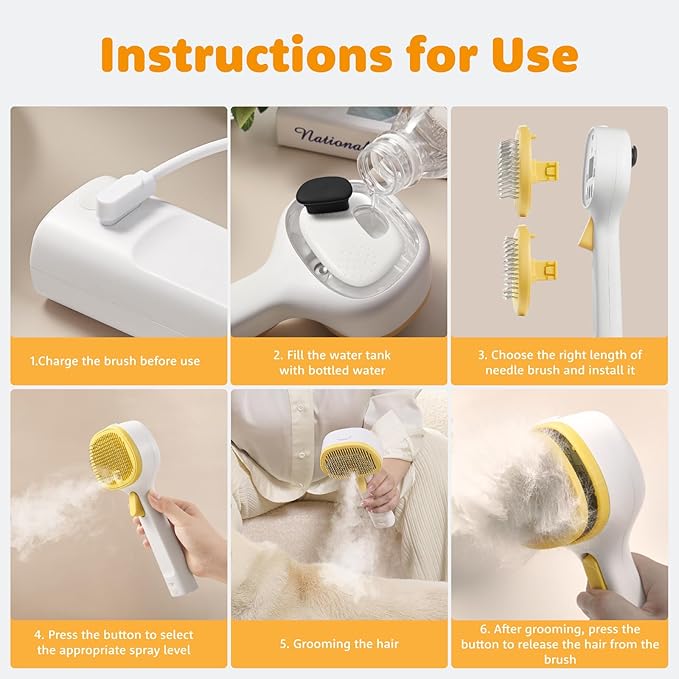 Instructions for Use

National

1.Charge the brush before use

2. Fill the water tank with bottled water

3. Choose the right length of needle brush and install it

4. Press the button to select the appropriate spray level

5. Grooming the hair

6. After grooming, press the button to release the hair from the brush