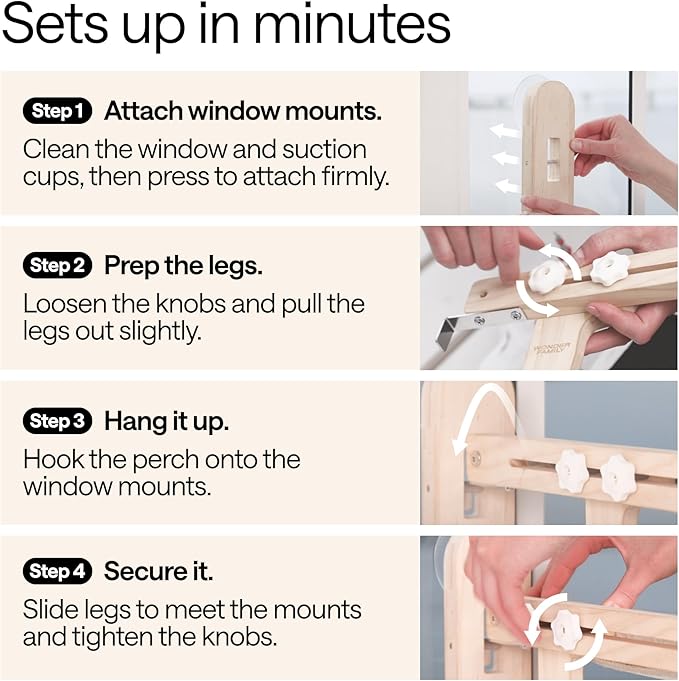 Sets up in minutes

Step 1 Attach window mounts.
Clean the window and suction cups, then press to attach firmly.

Step 2 Prep the legs.
Loosen the knobs and pull the legs out slightly.

WONDER FAMILY

Step 3 Hang it up.
Hook the perch onto the window mounts.

Step 4 Secure it.
Slide legs to meet the mounts and tighten the knobs.