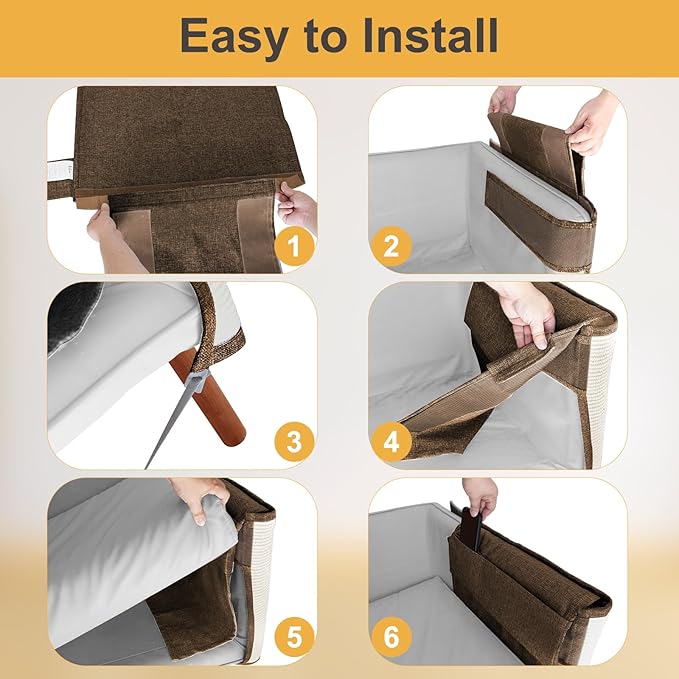 Easy to Install

1

2

3

4

5

6