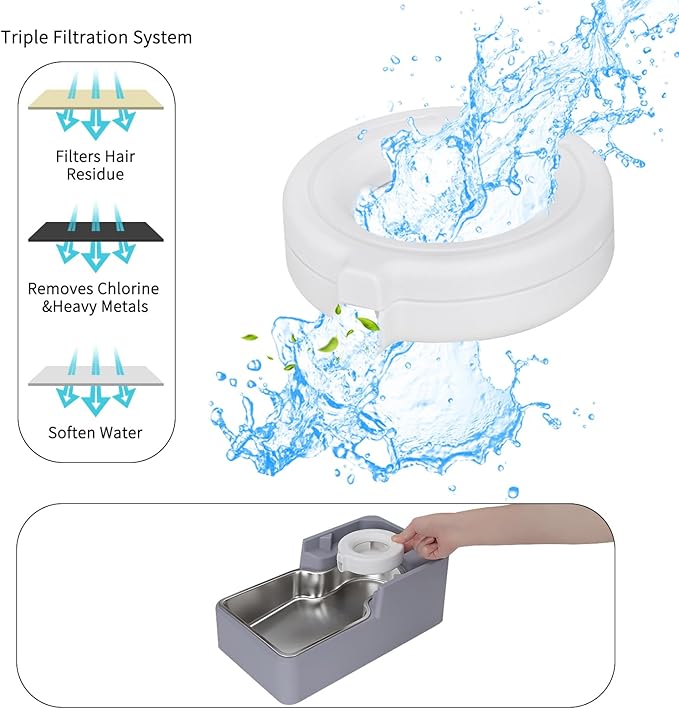 Triple Filtration System

Filters Hair Residue

Removes Chlorine &Heavy Metals

Soften Water