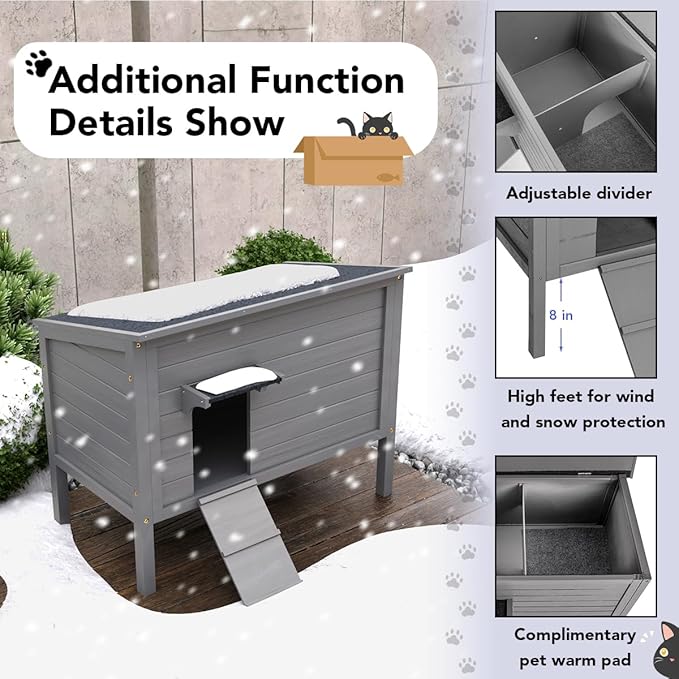 Additional Function Details Show

Adjustable divider

8 in

High feet for wind and snow protection

Complimentary pet warm pad