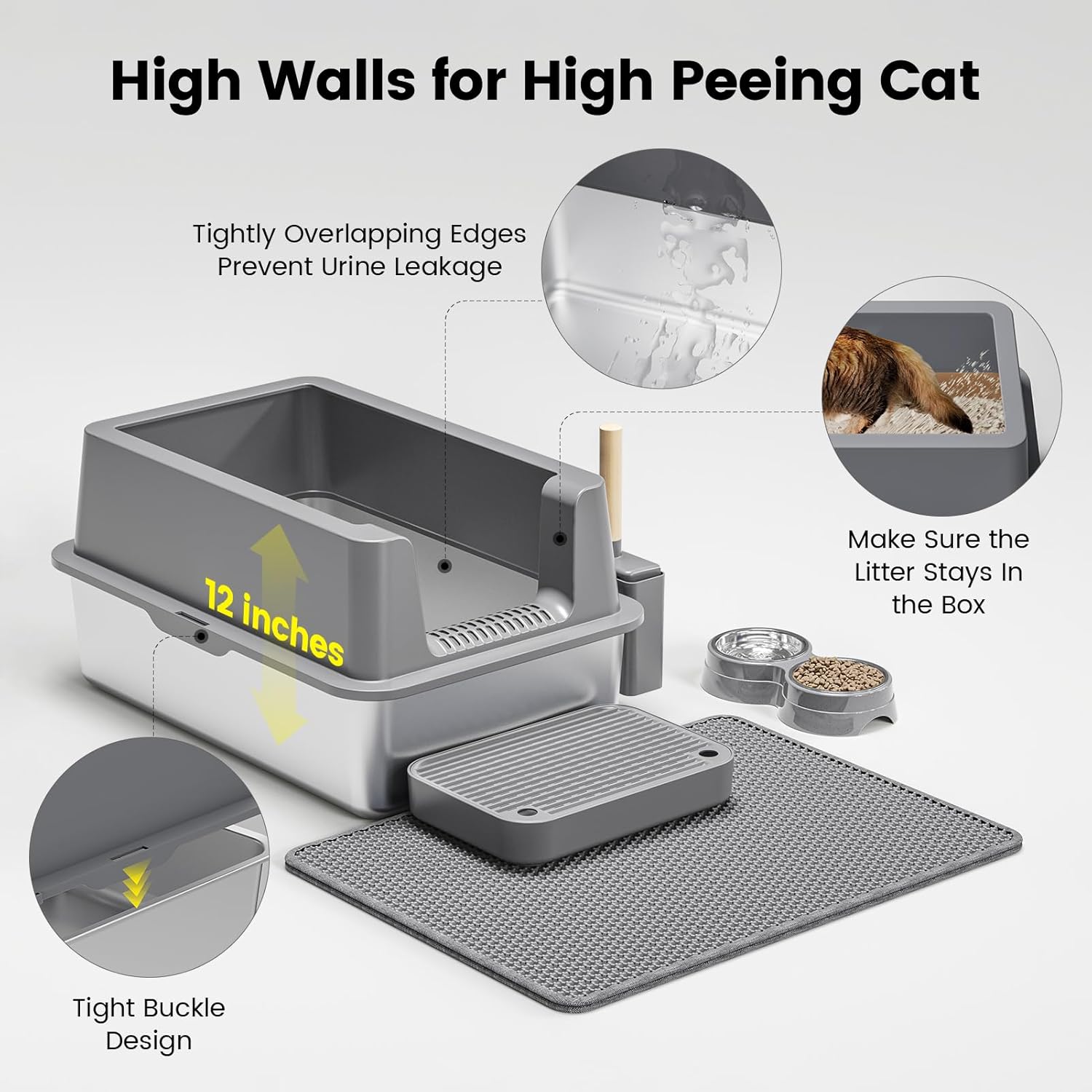 High Walls for High Peeing Cat

Tightly Overlapping Edges Prevent Urine Leakage

Make Sure the Litter Stays In the Box

12 inches

Tight Buckle Design