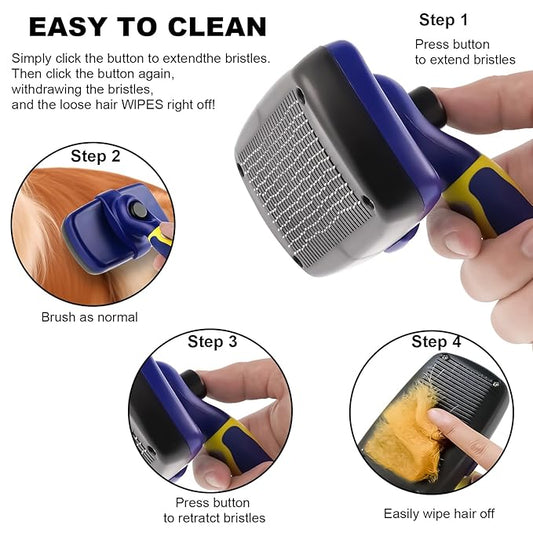 EASY TO CLEAN

Simply click the button to extendthe bristles. Then click the button again, withdrawing the bristles, and the loose hair WIPES right off!

Step 1

Press button to extend bristles

Step 2

Brush as normal

Step 3

Press button to retratct bristles

Step 4

Easily wipe hair off