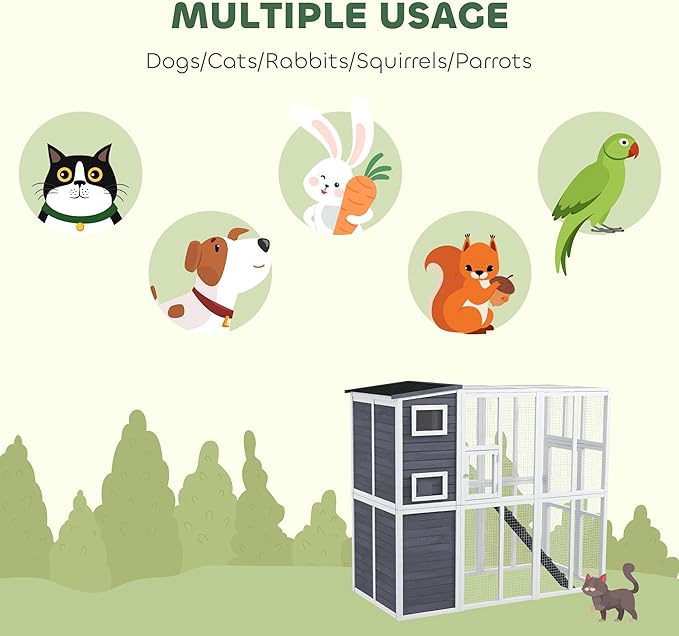 MULTIPLE USAGE

Dogs/Cats/Rabbits/Squirrels/Parrots