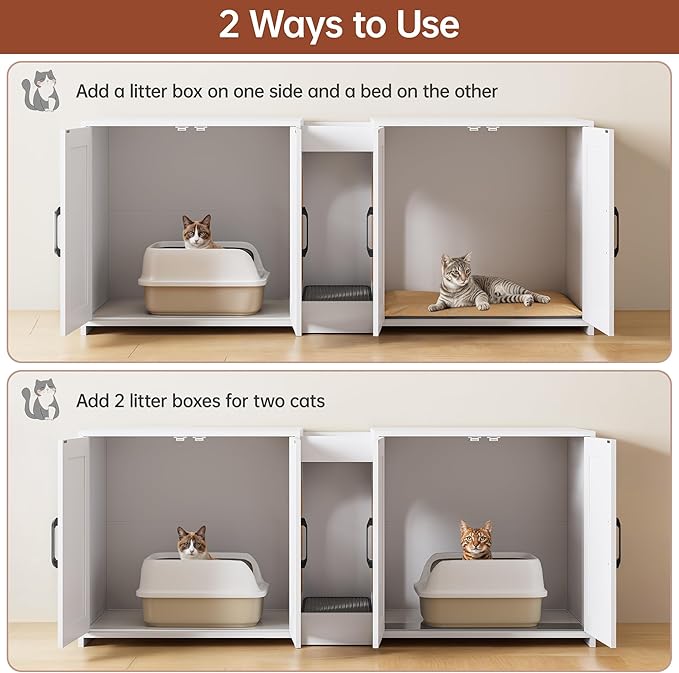 2 Ways to Use

Add a litter box on one side and a bed on the other

Add 2 litter boxes for two cats