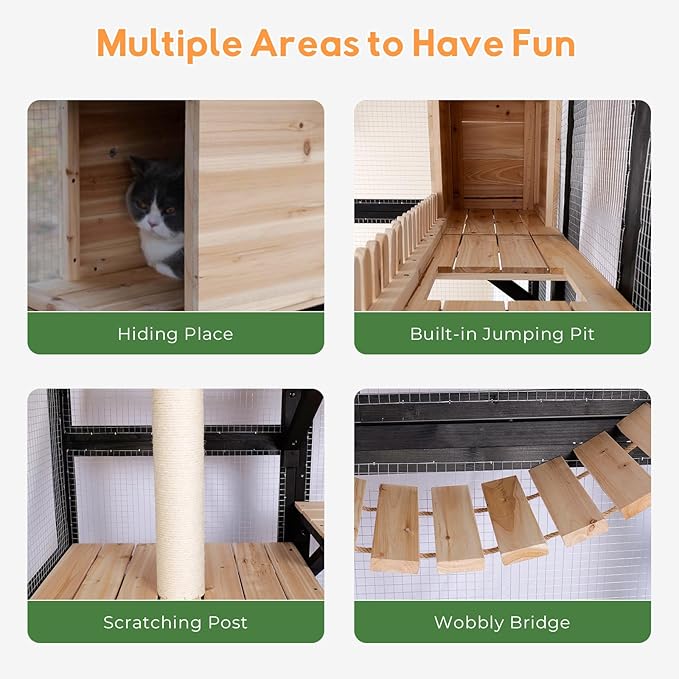 Multiple Areas to Have Fun

Hiding Place

Built-in Jumping Pit

Scratching Post

Wobbly Bridge