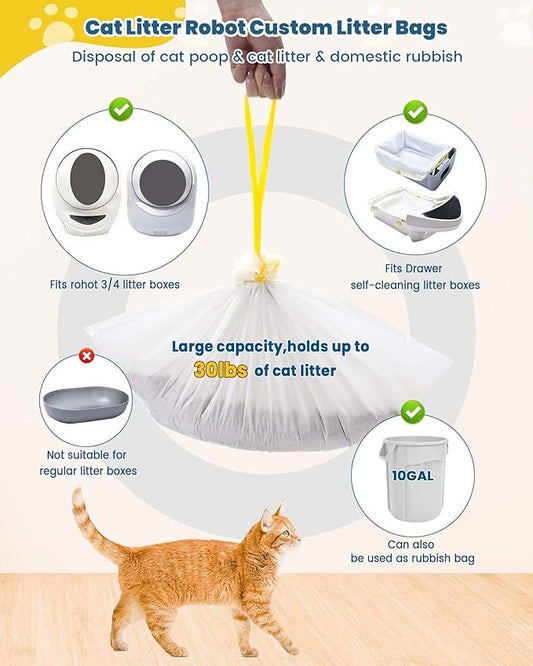 Cat Litter Robot Custom Litter Bags
Disposal of cat poop & cat litter & domestic rubbish

Fits rohot 3/4 litter boxes

Fits Drawer self-cleaning litter boxes

Large capacity,holds up to 30lbs of cat litter

Not suitable for regular litter boxes

10GAL

Can also be used as rubbish bag