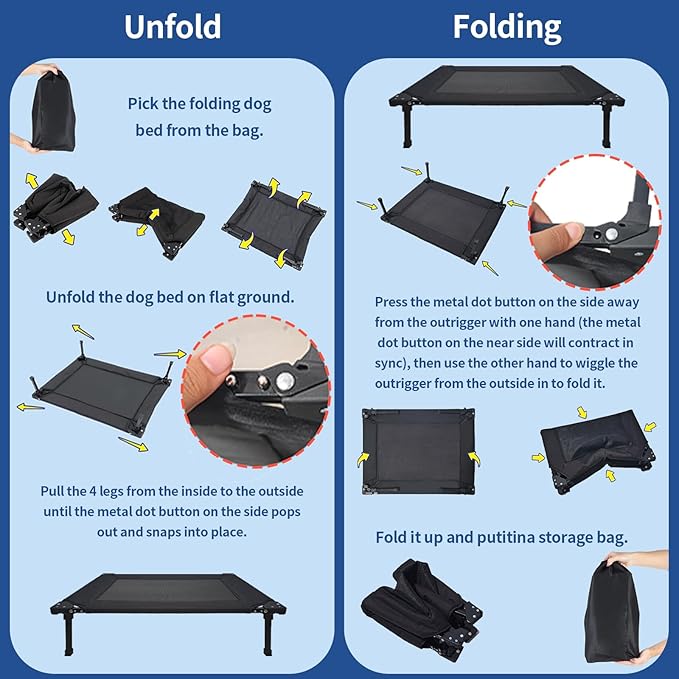 Unfold

Pick the folding dog bed from the bag.

Unfold the dog bed on flat ground.

Pull the 4 legs from the inside to the outside until the metal dot button on the side pops out and snaps into place.

Folding

Press the metal dot button on the side away from the outrigger with one hand (the metal dot button on the near side will contract in sync), then use the other hand to wiggle the outrigger from the outside in to fold it.

Fold it up and putitina storage bag.