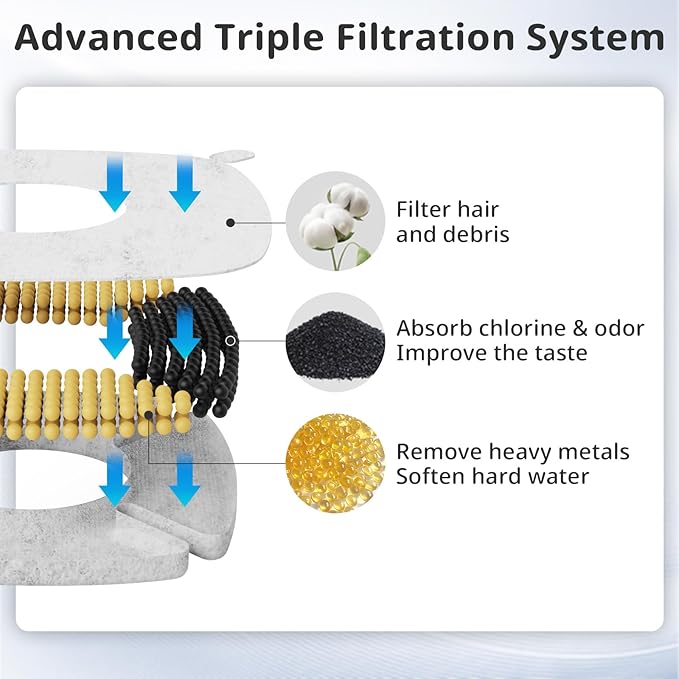 Advanced Triple Filtration System

Filter hair and debris

Absorb chlorine & odor
Improve the taste

Remove heavy metals
Soften hard water