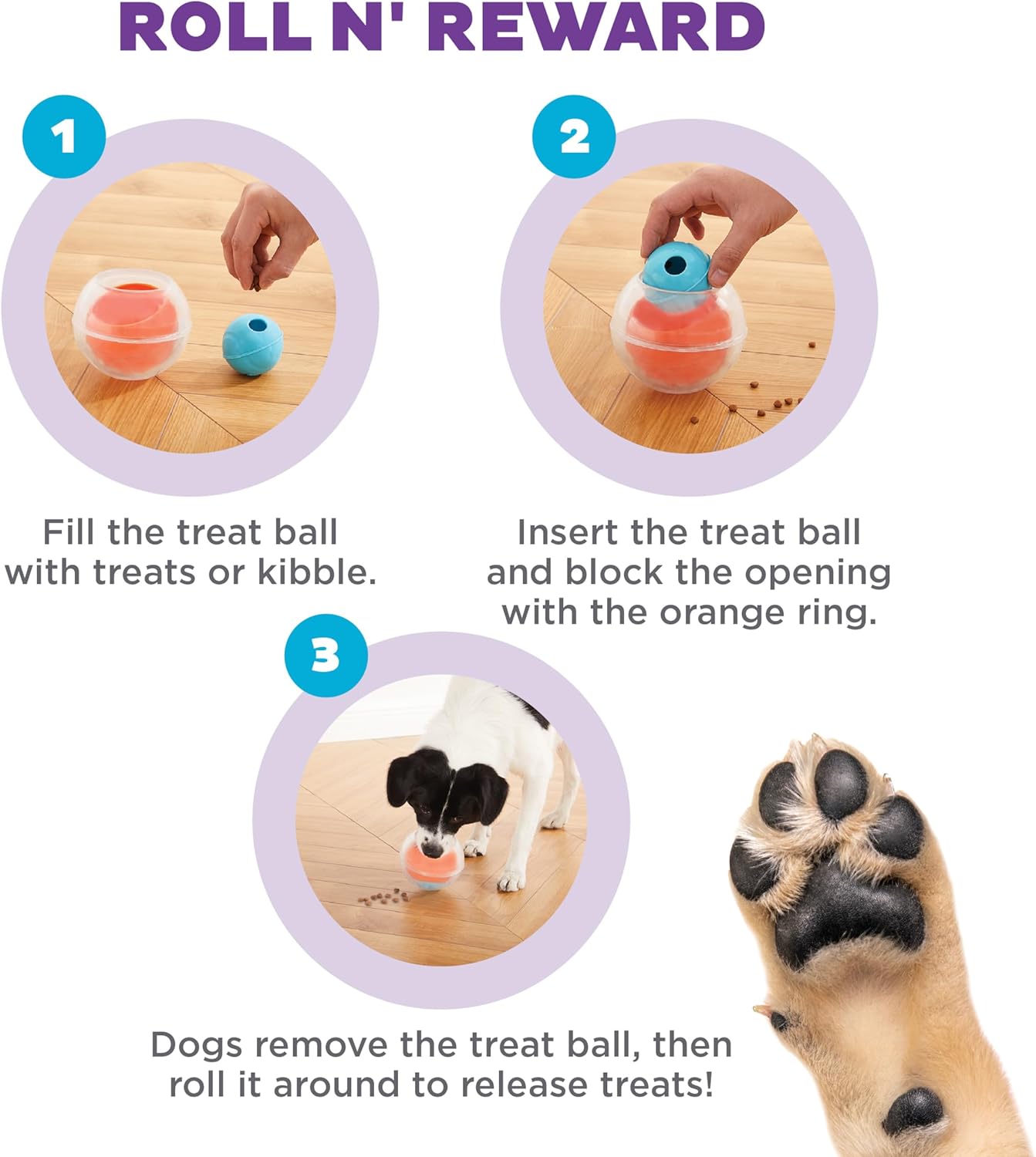 ROLL N' REWARD

1

Fill the treat ball with treats or kibble.

2

Insert the treat ball and block the opening with the orange ring.

3

Dogs remove the treat ball, then roll it around to release treats!