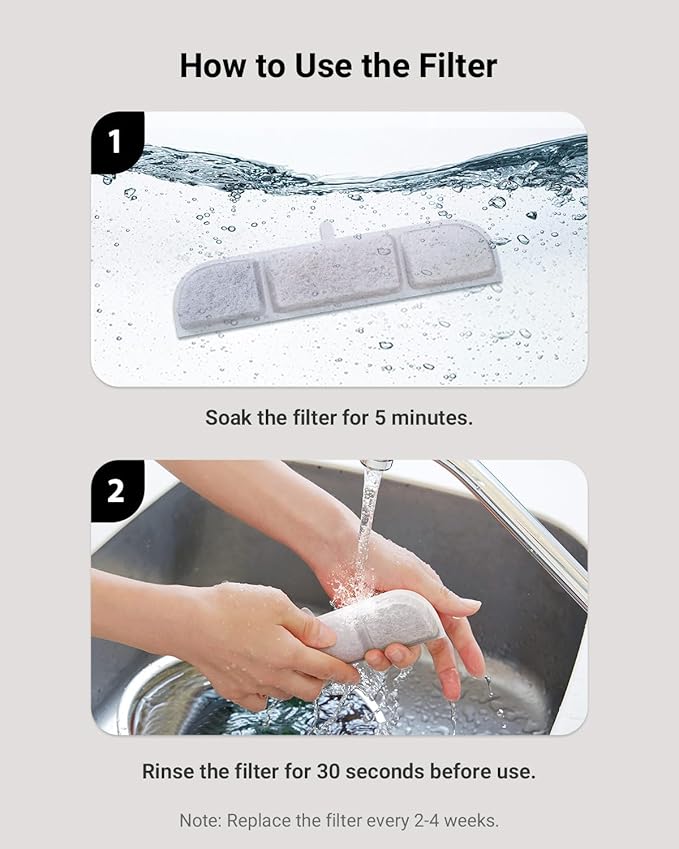 How to Use the Filter

1

Soak the filter for 5 minutes.

2

Rinse the filter for 30 seconds before use.

Note: Replace the filter every 2-4 weeks.