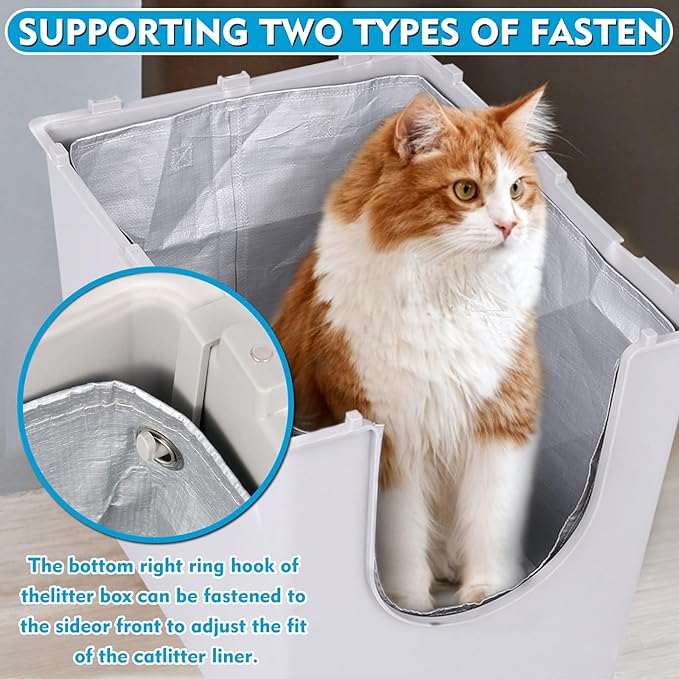 SUPPORTING TWO TYPES OF FASTEN

The bottom right ring hook of thelitter box can be fastened to the sideor front to adjust the fit of the catlitter liner.