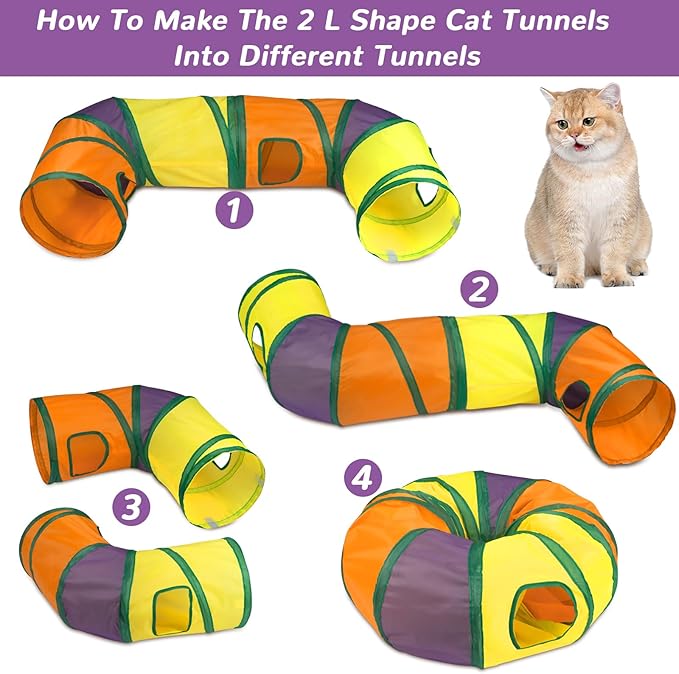 How To Make The 2 L Shape Cat Tunnels Into Different Tunnels

1

2

3

4