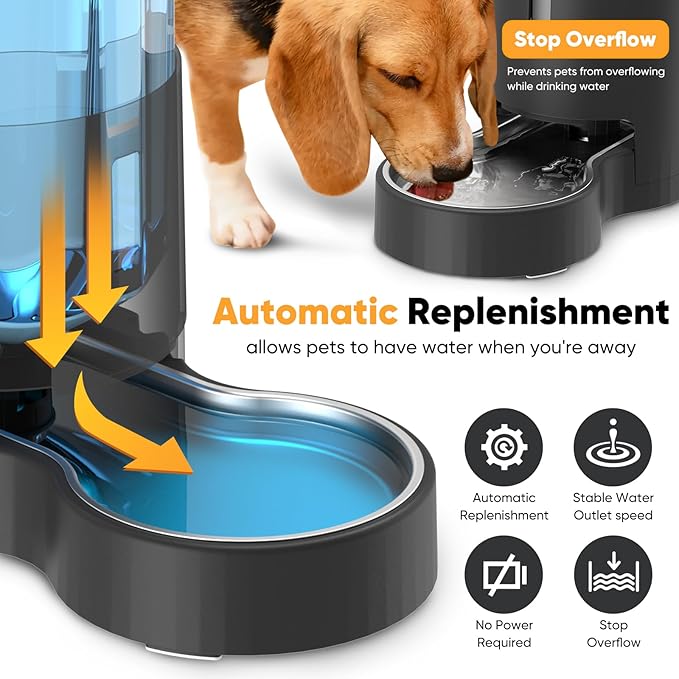 Stop Overflow

Prevents pets from overflowing while drinking water

Automatic Replenishment

allows pets to have water when you're away

Automatic Replenishment

Stable Water Outlet speed

No Power Required

Stop Overflow