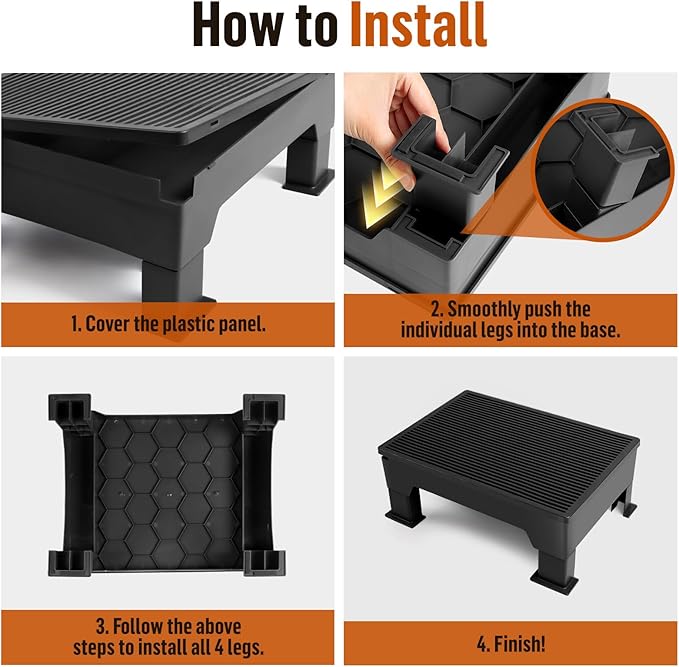 How to Install

1. Cover the plastic panel.

2. Smoothly push the individual legs into the base.

3. Follow the above steps to install all 4 legs.

4. Finish!