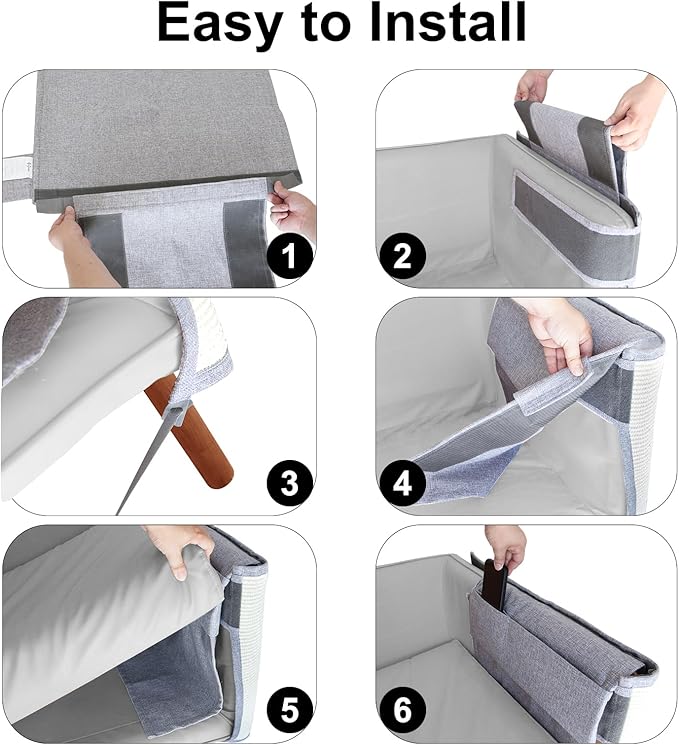 Easy to Install

1

2

3

4

5

6