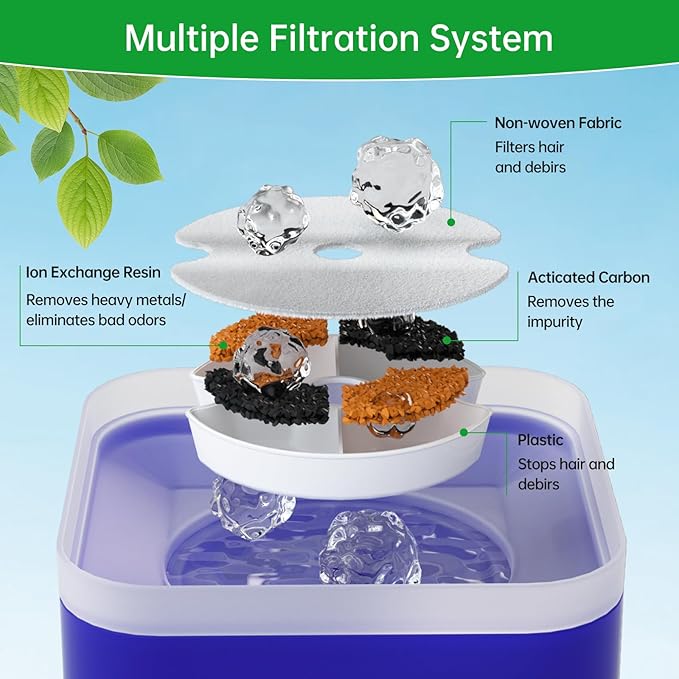 Multiple Filtration System

Non-woven Fabric
Filters hair and debirs

Ion Exchange Resin
Removes heavy metals/ eliminates bad odors

Acticated Carbon
Removes the impurity

Plastic
Stops hair and debirs