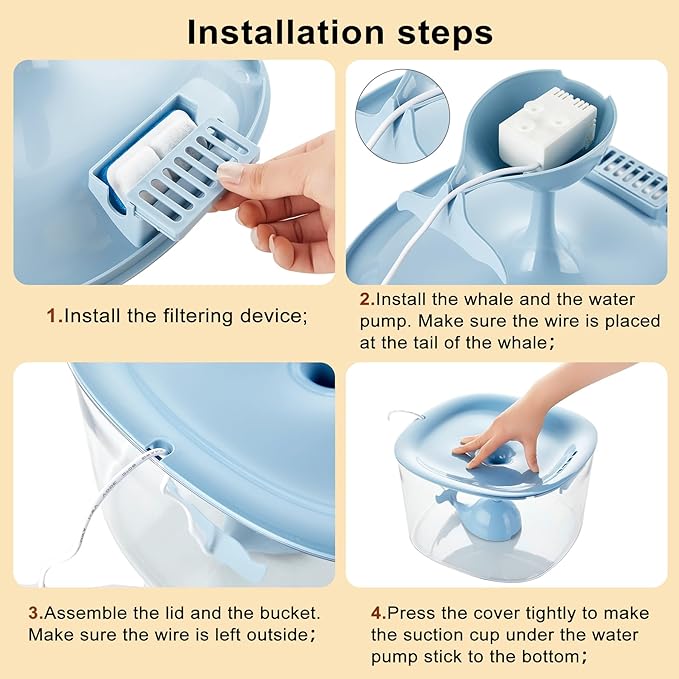 Installation steps

1.Install the filtering device;

2.Install the whale and the water pump. Make sure the wire is placed at the tail of the whale;

3.Assemble the lid and the bucket. Make sure the wire is left outside;

4.Press the cover tightly to make the suction cup under the water pump stick to the bottom;