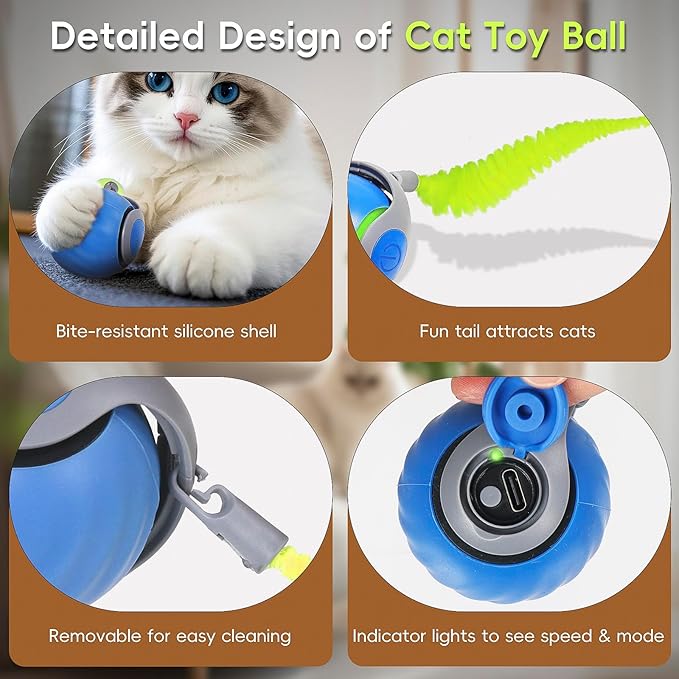 Detailed Design of Cat Toy Ball

Bite-resistant silicone shell

Fun tail attracts cats

Removable for easy cleaning

Indicator lights to see speed & mode