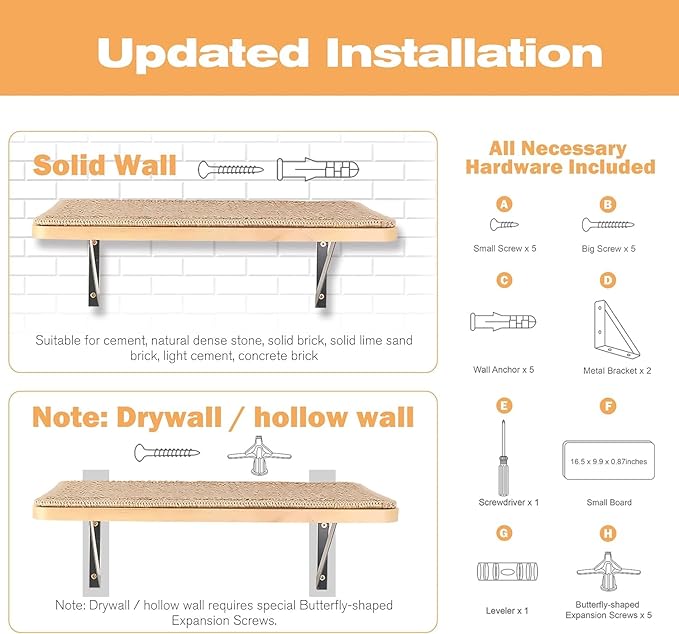 Updated Installation

Solid Wall

Suitable for cement, natural dense stone, solid brick, solid lime sand brick, light cement, concrete brick

Note: Drywall / hollow wall

Note: Drywall / hollow wall requires special Butterfly-shaped Expansion Screws.

All Necessary Hardware Included

A
Small Screw x 5

B
Big Screw x 5

C
Wall Anchor x 5

D
Metal Bracket x 2

E
Screwdriver x 1

F
16.5 x 9.9 x 0.87inches
Small Board

G
Leveler x 1

H
Butterfly-shaped Expansion Screws x 5