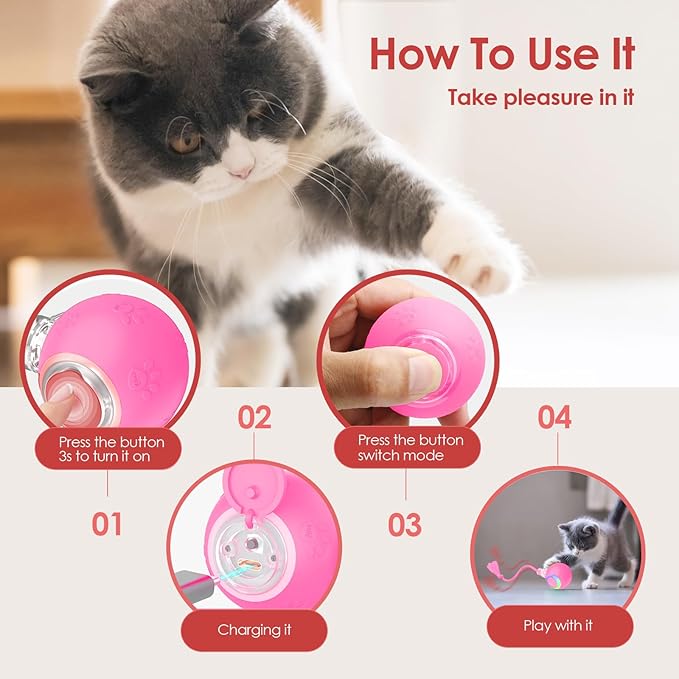 How To Use It

Take pleasure in it

Press the button 3s to turn it on

01

02

Charging it

Press the button switch mode

03

04

Play with it