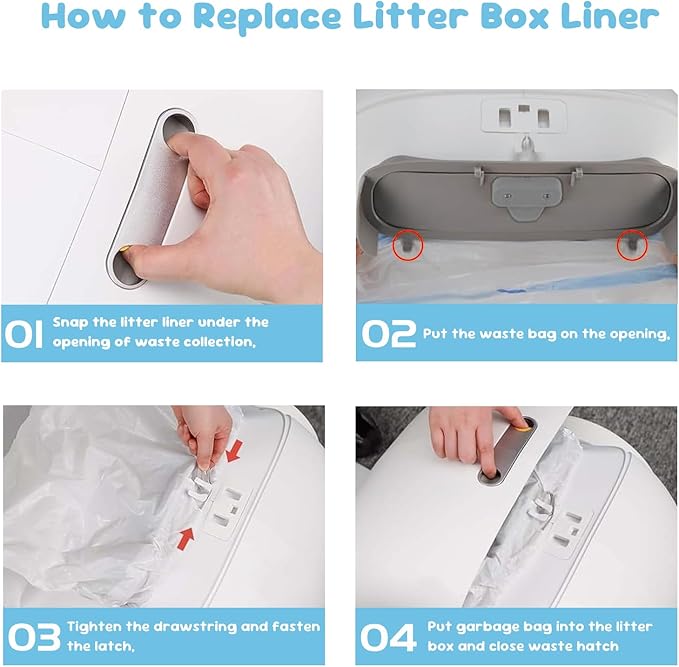 How to Replace Litter Box Liner

01 Snap the litter liner under the opening of waste collection,

02 Put the waste bag on the opening,

03 Tighten the drawstring and fasten the latch,

04 Put garbage bag into the litter box and close waste hatch