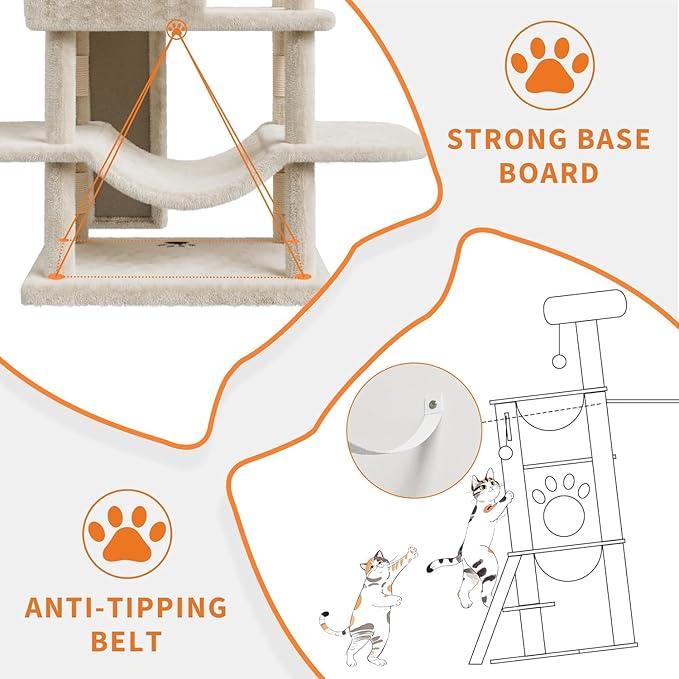 STRONG BASE BOARD

ANTI-TIPPING BELT