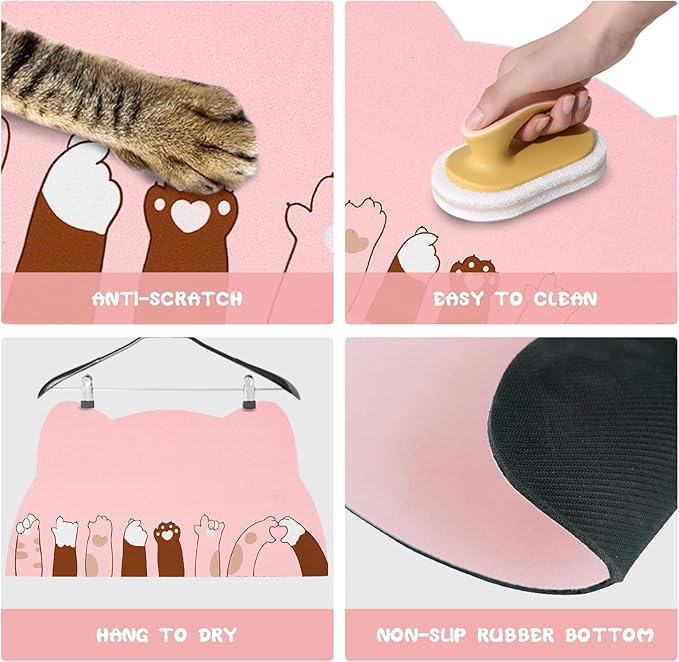 ANTI-SCRATCH

EASY TO CLEAN

HANG TO DRY

NON-SLIP RUBBER BOTTOM