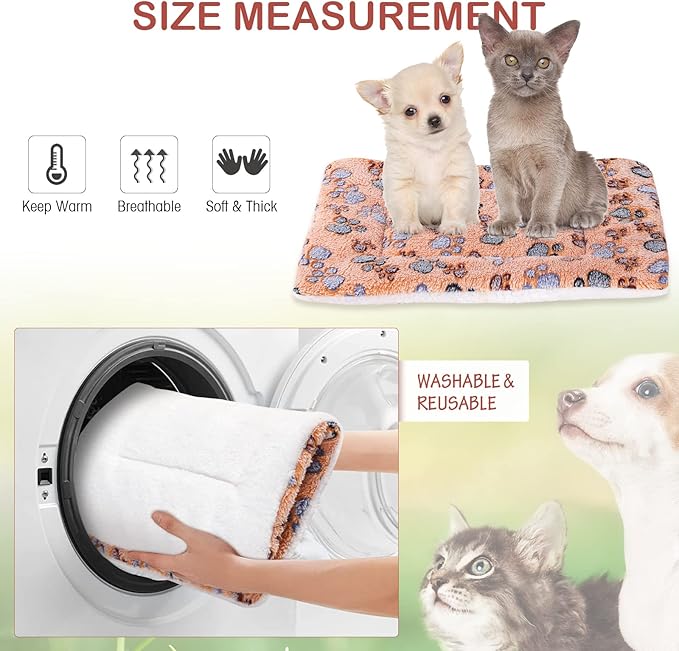 SIZE MEASUREMENT

Keep Warm
Breathable
Soft & Thick

WASHABLE &
REUSABLE