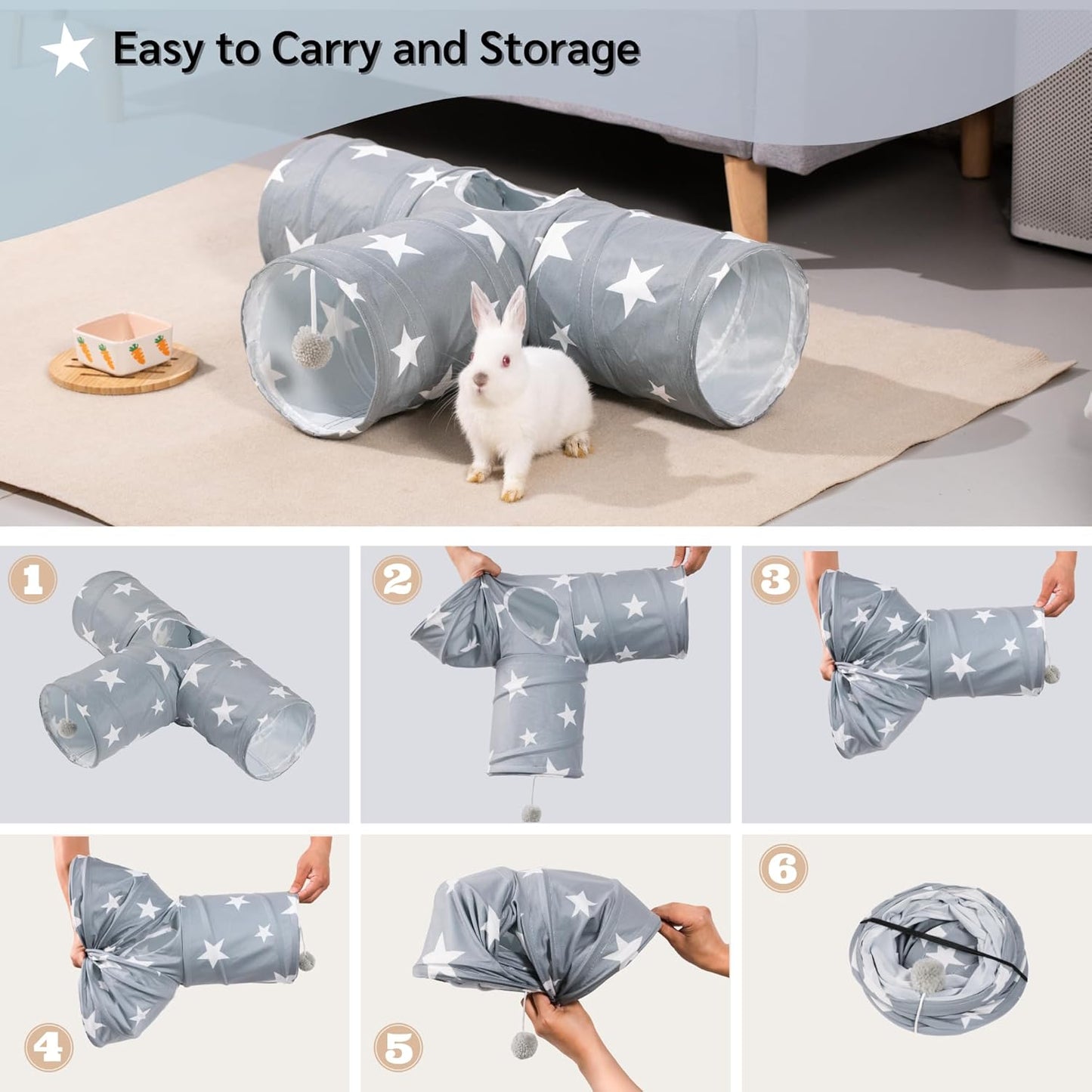 Easy to Carry and Storage

1

2

3

4

5

6