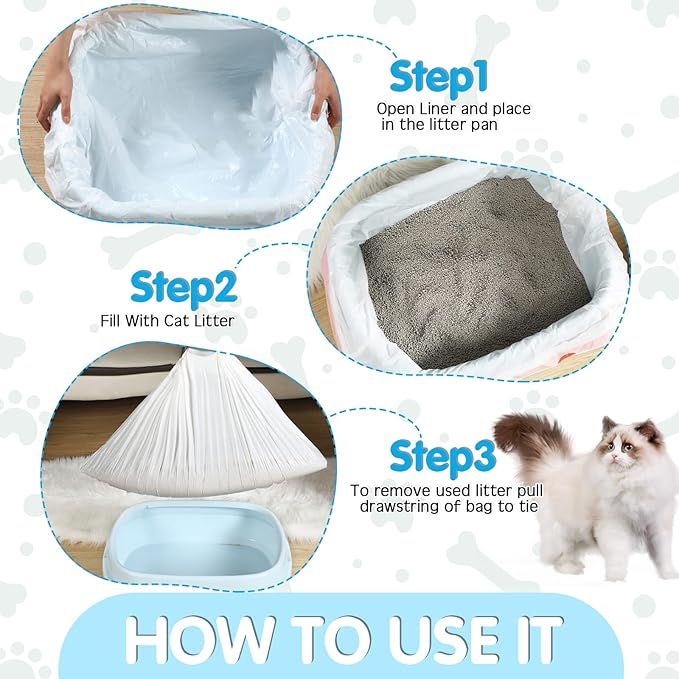 Step1
Open Liner and place in the litter pan

Step2
Fill With Cat Litter

Step3
To remove used litter pull drawstring of bag to tie

HOW TO USE IT