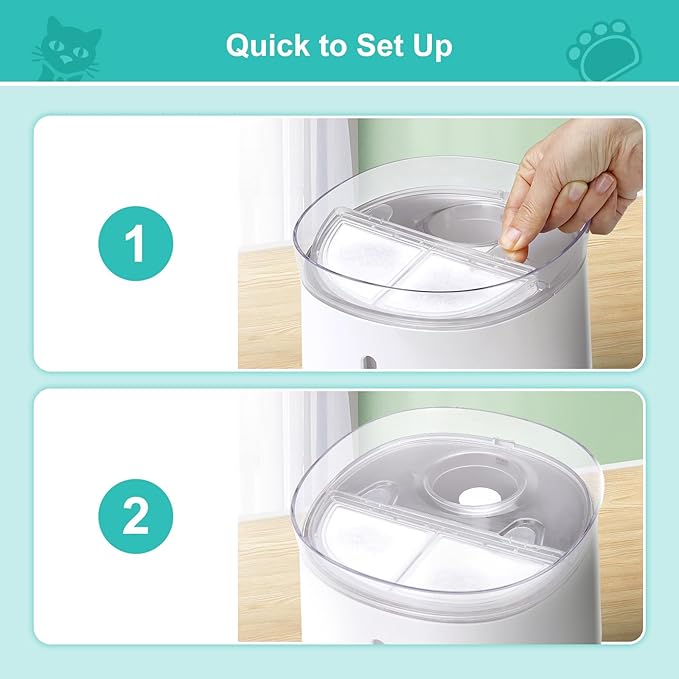 Quick to Set Up

1

2