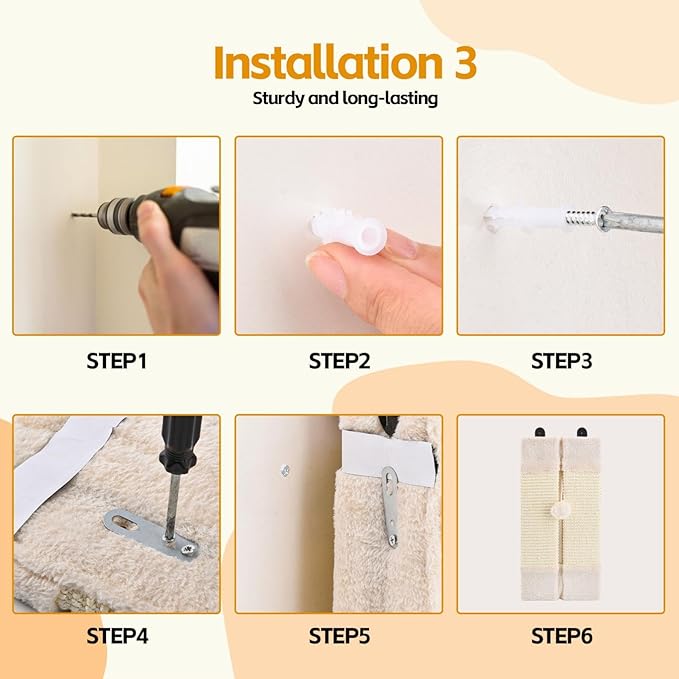 Installation 3

Sturdy and long-lasting

STEP1

STEP2

STEP3

STEP4

STEP5

STEP6