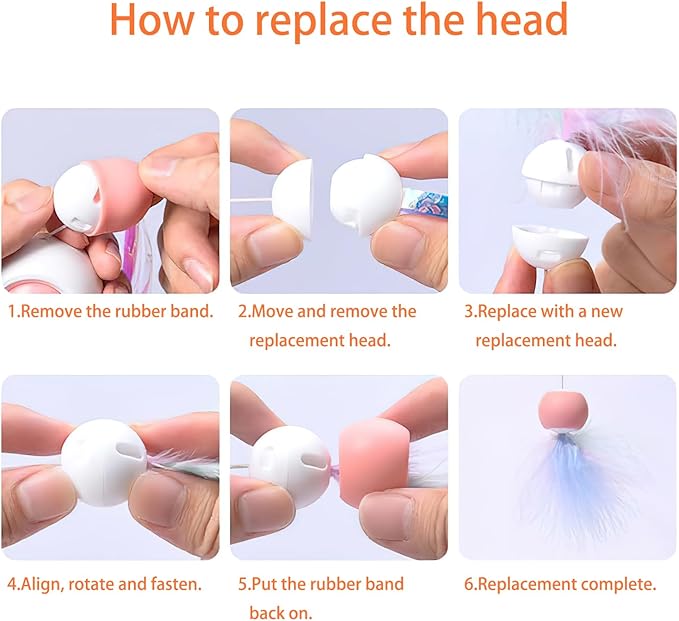 How to replace the head

1.Remove the rubber band.

2.Move and remove the replacement head.

3.Replace with a new replacement head.

4.Align, rotate and fasten.

5.Put the rubber band back on.

6.Replacement complete.