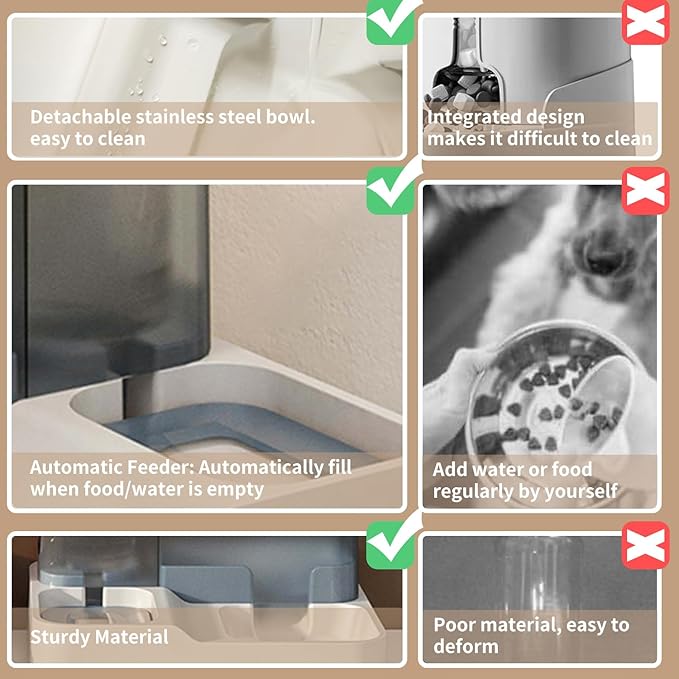 Detachable stainless steel bowl. easy to clean

Integrated design makes it difficult to clean

Automatic Feeder: Automatically fill when food/water is empty

Add water or food regularly by yourself

Sturdy Material

Poor material, easy to deform