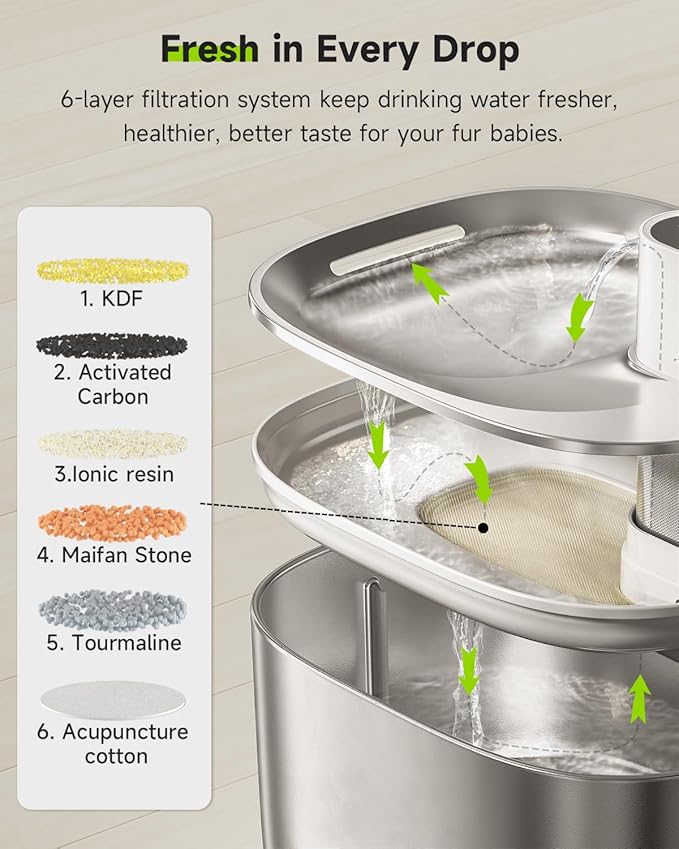 Fresh in Every Drop

6-layer filtration system keep drinking water fresher, healthier, better taste for your fur babies.

1. KDF

2. Activated Carbon

3.Ionic resin

4. Maifan Stone

5. Tourmaline

6. Acupuncture cotton