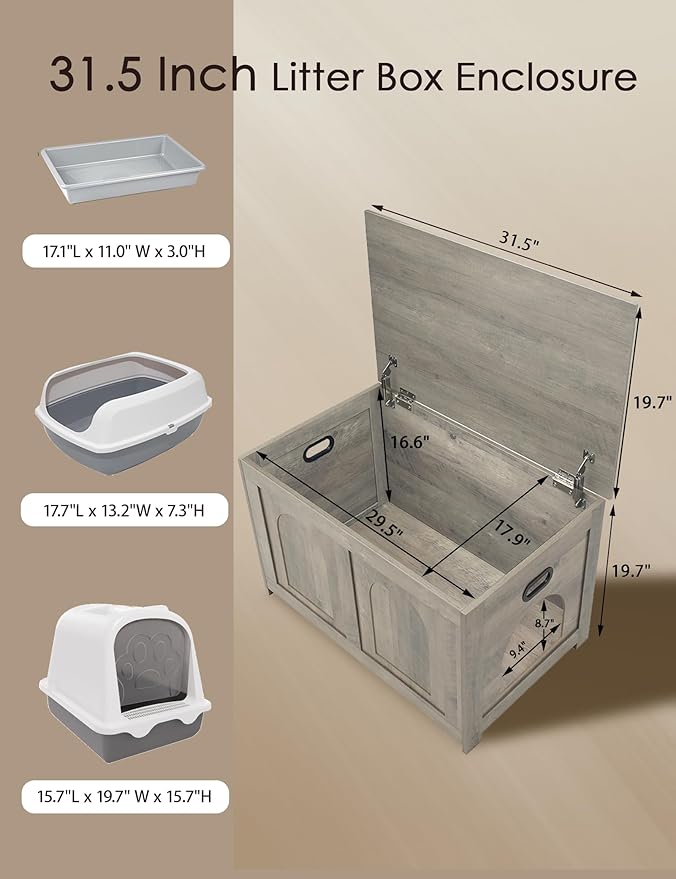 31.5 Inch Litter Box Enclosure

17.1"L x 11.0" W x 3.0"H

17.7"L x 13.2"W x 7.3"H

15.7"L x 19.7" W x 15.7"H

31.5"

19.7"

16.6"

29.5"

17.9"

19.7"

8.7"

9.4"