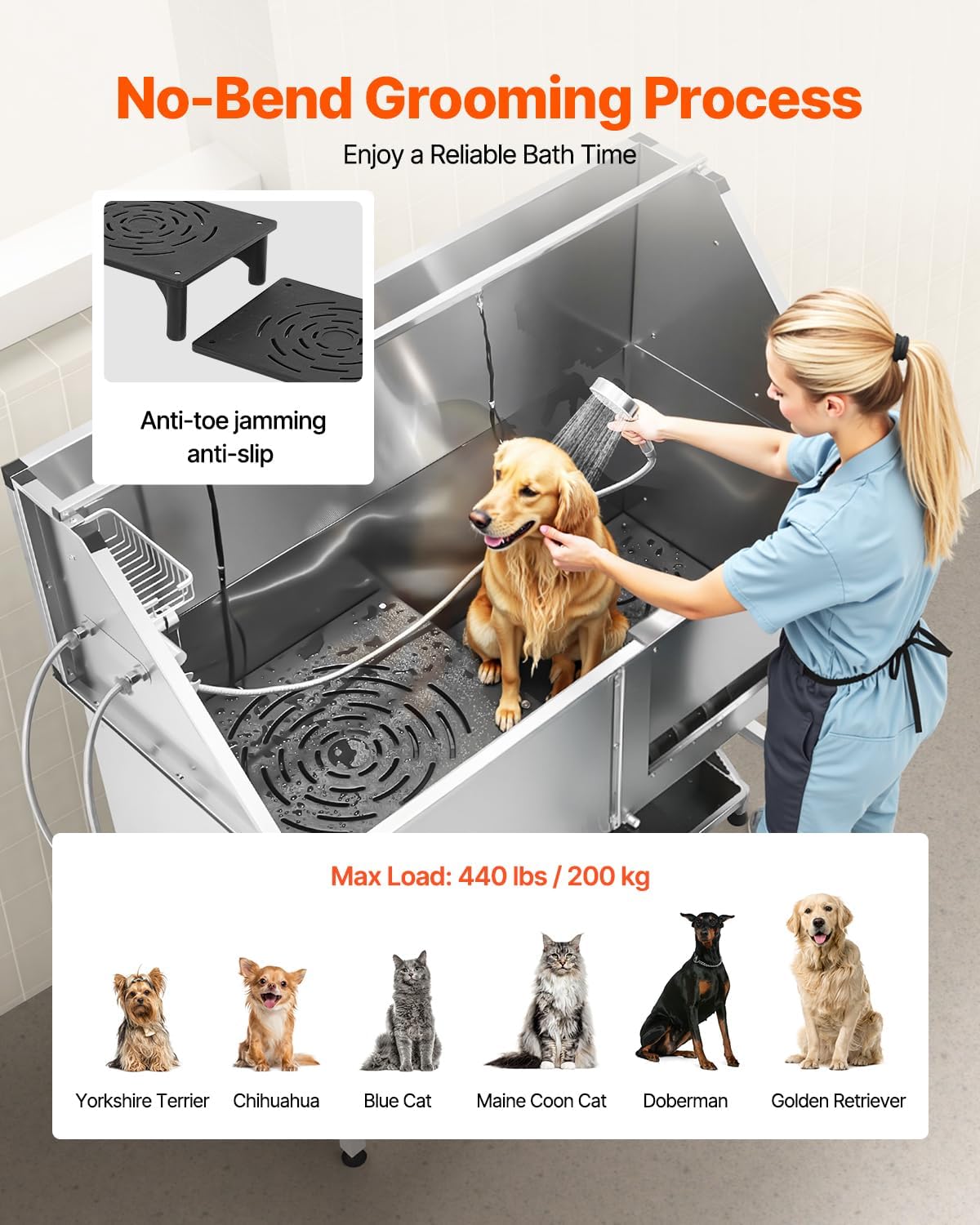 No-Bend Grooming Process

Enjoy a Reliable Bath Time

Anti-toe jamming anti-slip

Max Load: 440 lbs / 200 kg

Yorkshire Terrier

Chihuahua

Blue Cat

Maine Coon Cat

Doberman

Golden Retriever