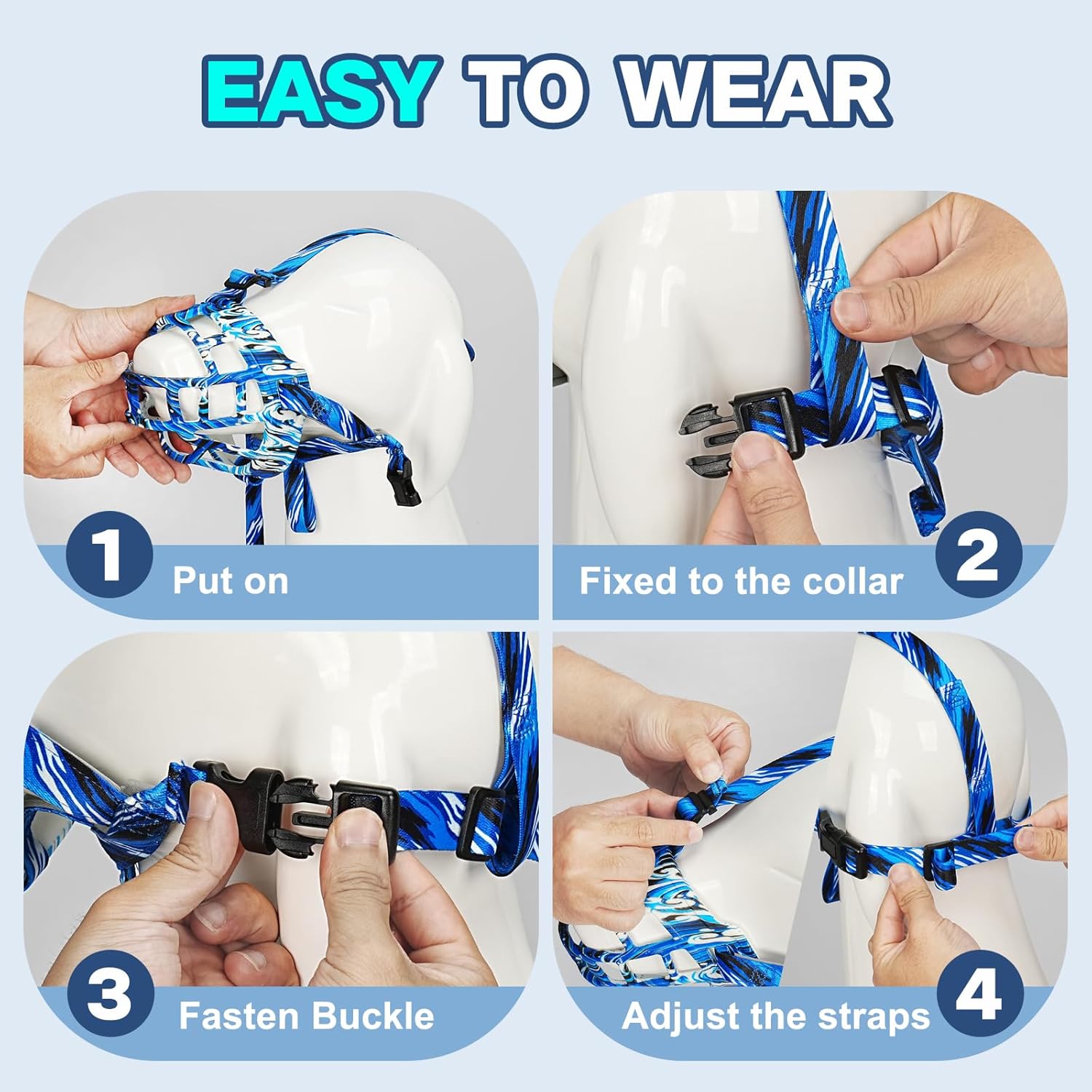 EASY TO WEAR

1 Put on

Fixed to the collar 2

3 Fasten Buckle

Adjust the straps 4