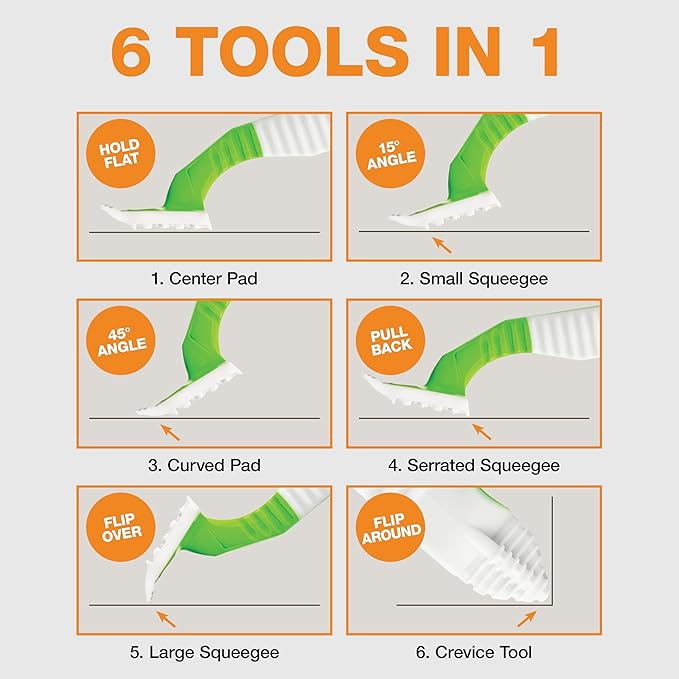 6 TOOLS IN 1

HOLD FLAT

1. Center Pad

15° ANGLE

2. Small Squeegee

45° ANGLE

3. Curved Pad

PULL BACK

4. Serrated Squeegee

FLIP OVER

5. Large Squeegee

FLIP AROUND

6. Crevice Tool