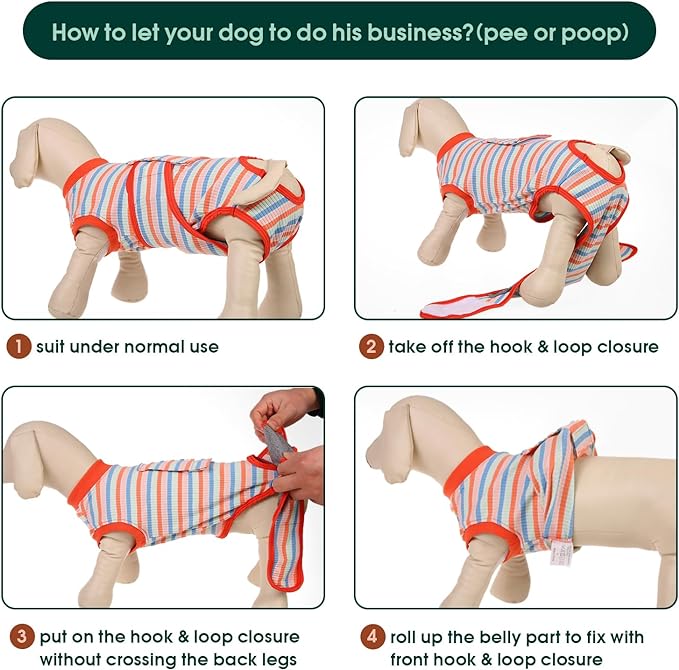 How to let your dog to do his business?(pee or poop)

1 suit under normal use

2 take off the hook & loop closure

3 put on the hook & loop closure without crossing the back legs

4 roll up the belly part to fix with front hook & loop closure